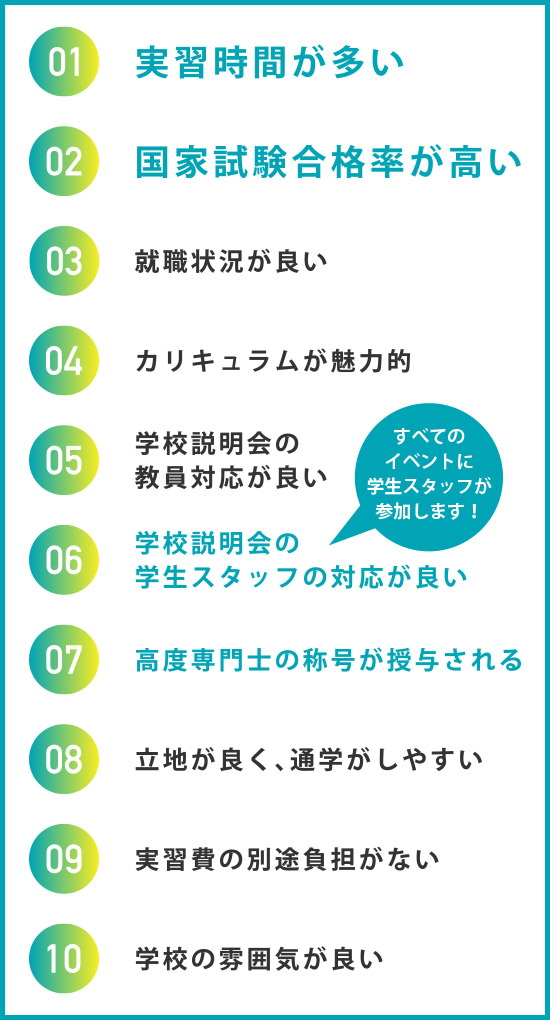 01 実習時間が多い

02 国家試験合格率が高い

03 就職状況が良い

04 カリキュラムが魅力的

05 学校説明会の
教員対応が良い

すべての
イベントに
学生スタッフが
参加します!

06 学校説明会の
学生スタッフの対応が良い

07 高度専門士の称号が授与される

08 立地が良く、通学がしやすい

09 実習費の別途負担がない

10 学校の雰囲気が良い